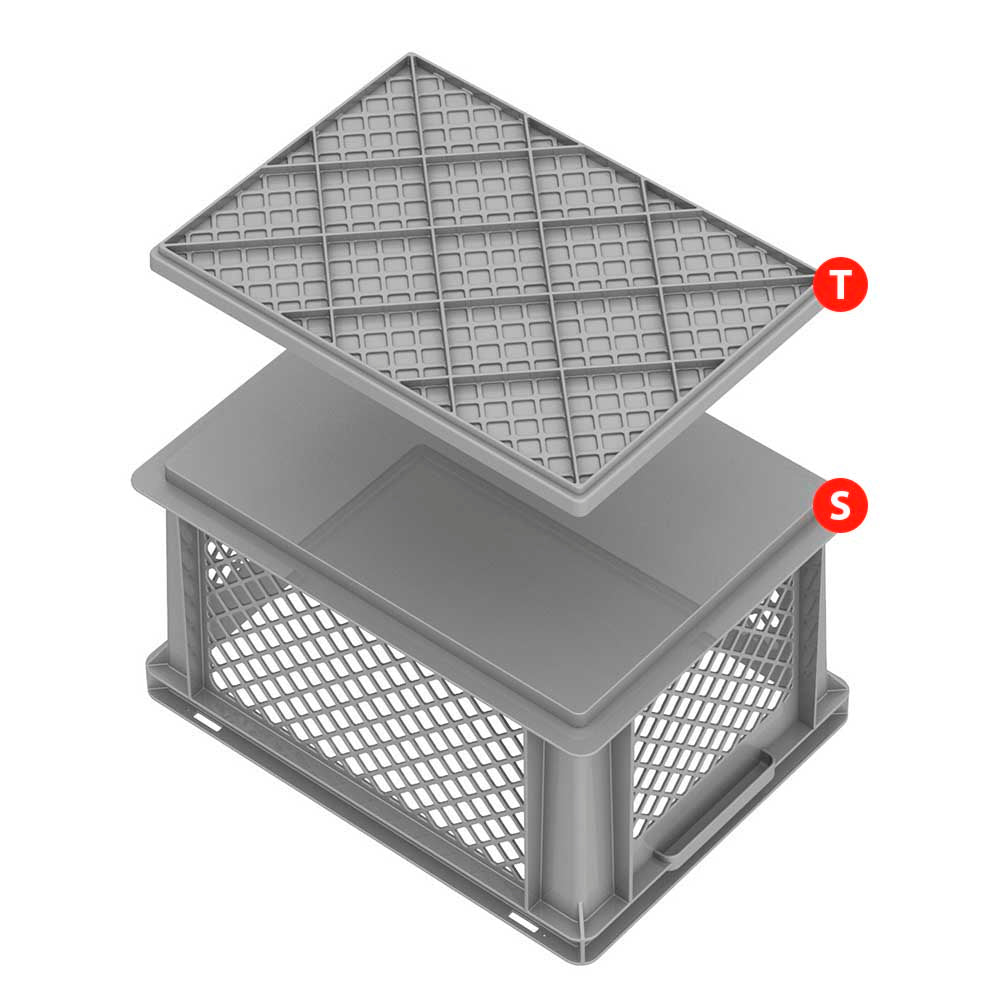 T

S